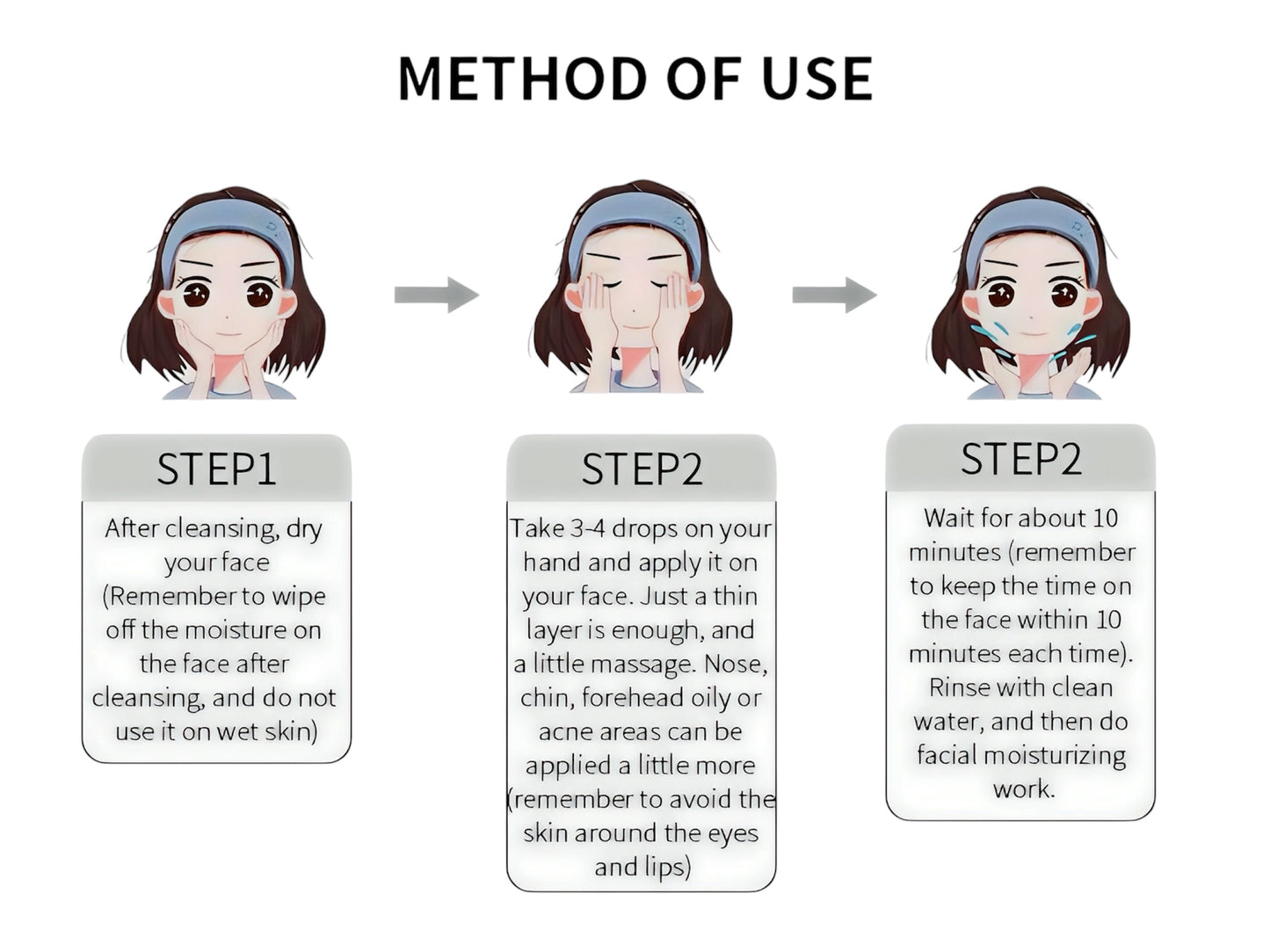 METHOD OF USE

STEP1

After cleansing, dry your face (Remember to wipe off the moisture on the face after cleansing, and do not use it on wet skin)

STEP2

Take 3-4 drops on your hand and apply it on your face. Just a thin layer is enough, and a little massage. Nose, chin, forehead oily or acne areas can be applied a little more (remember to avoid the skin around the eyes and lips)

STEP2

Wait for about 10 minutes (remember to keep the time on the face within 10 minutes each time). Rinse with clean water, and then do facial moisturizing work.